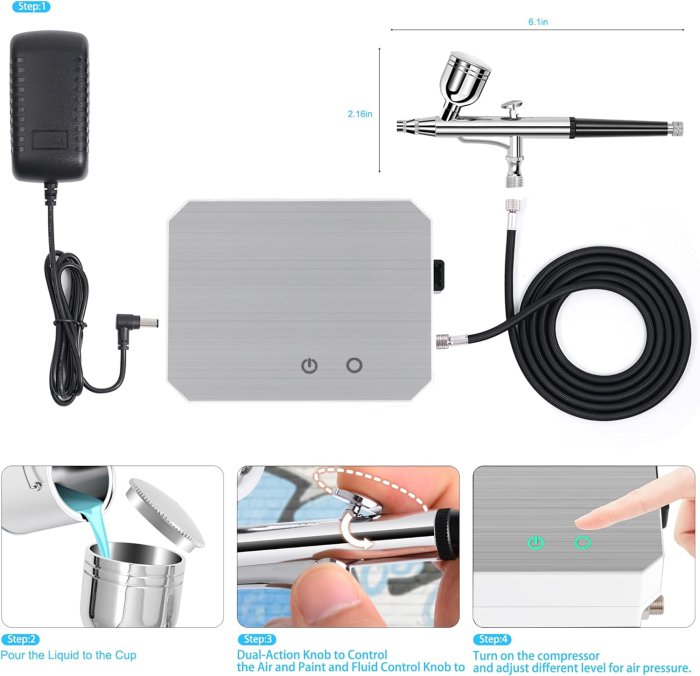 Step:1

6.1in

2.16in

Step:2
Pour the Liquid to the Cup

Step:3
Dual-Action Knob to Control the Air and Paint and Fluid Control Knob to

Step:4
Turn on the compressor and adjust different level for air pressure.