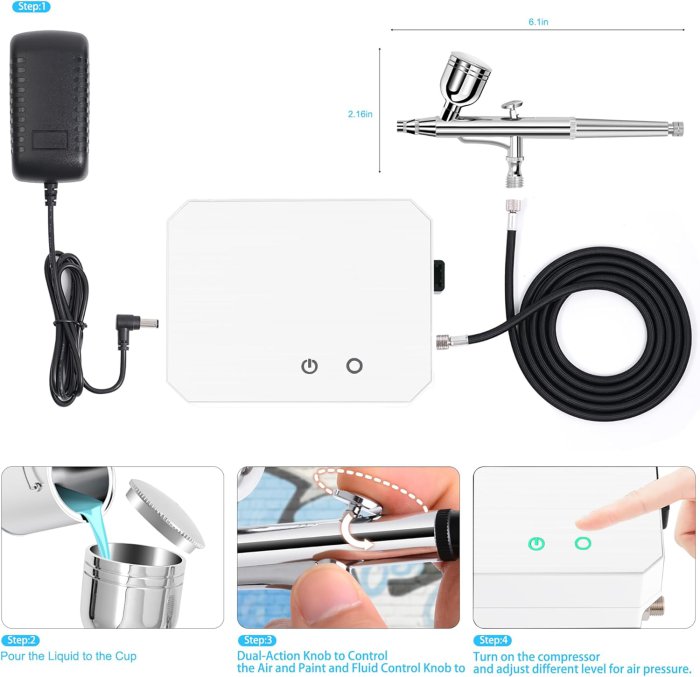 Step:1

6.1in

2.16in

Step:2
Pour the Liquid to the Cup

Step:3
Dual-Action Knob to Control the Air and Paint and Fluid Control Knob to

Step:4
Turn on the compressor and adjust different level for air pressure.